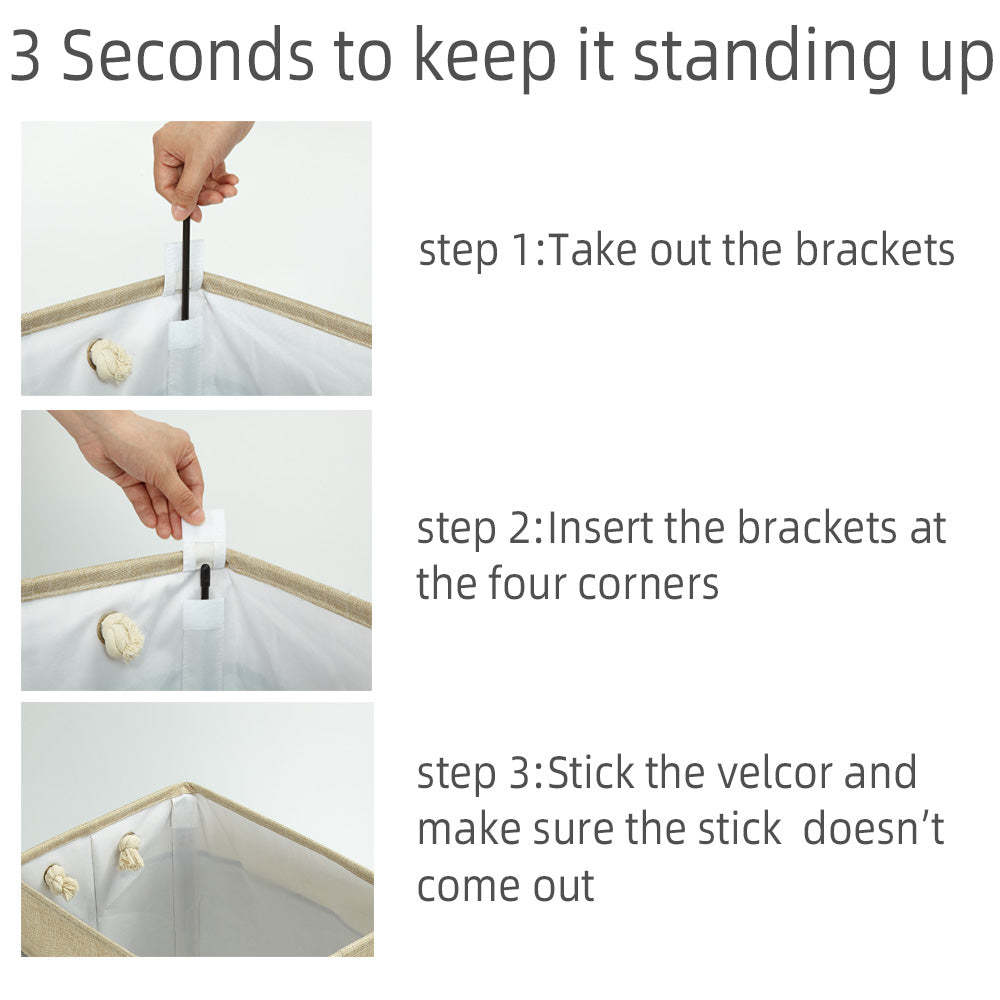 3 Seconds to keep it standing up

step 1:Take out the brackets

step 2:Insert the brackets at the four corners

step 3:Stick the velcor and make sure the stick doesn't come out